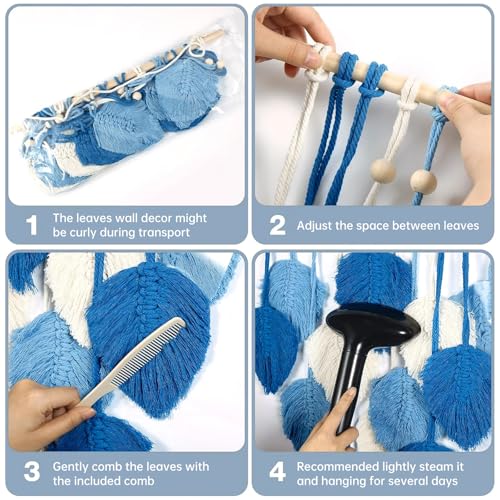 1 The leaves wall decor might be curly during transport

2 Adjust the space between leaves

3 Gently comb the leaves with the included comb

4 Recommended lightly steam it and hanging for several days