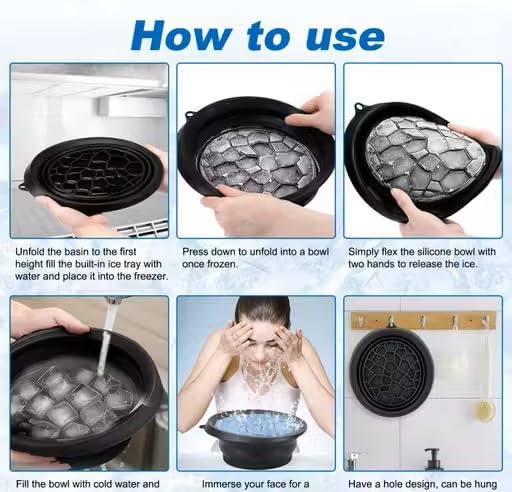 How to use

Unfold the basin to the first height fill the built-in ice tray with water and place it into the freezer.

Press down to unfold into a bowl once frozen.

Simply flex the silicone bowl with two hands to release the ice.

Fill the bowl with cold water and

Immerse your face for a

Have a hole design, can be hung