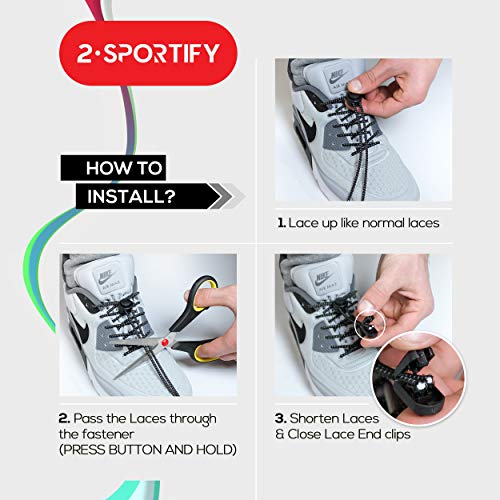 2·SPORTIFY

HOW TO INSTALL?

NIKE AIR MAX

1. Lace up like normal laces

NIKE AIR MAX

2. Pass the Laces through the fastener (PRESS BUTTON AND HOLD)

NIKE AIR MAX

3. Shorten Laces & Close Lace End clips