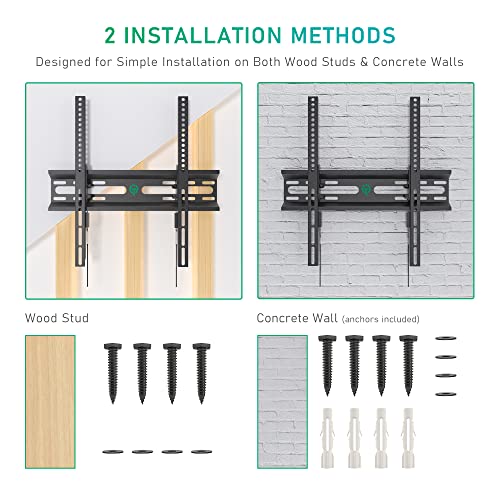 2 INSTALLATION METHODS

Designed for Simple Installation on Both Wood Studs & Concrete Walls

Wood Stud

Concrete Wall (anchors included)