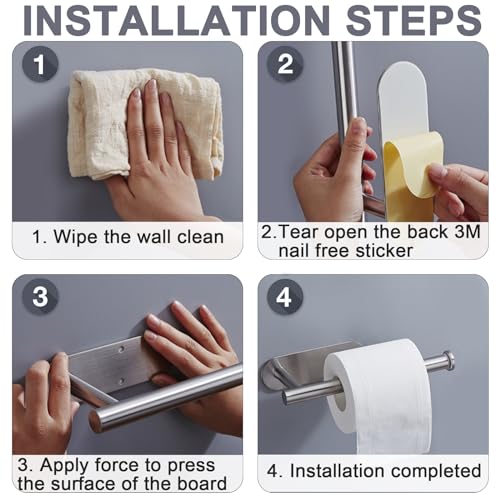 INSTALLATION STEPS

1

1. Wipe the wall clean

2

2.Tear open the back 3M nail free sticker

3

3. Apply force to press the surface of the board

4

4. Installation completed