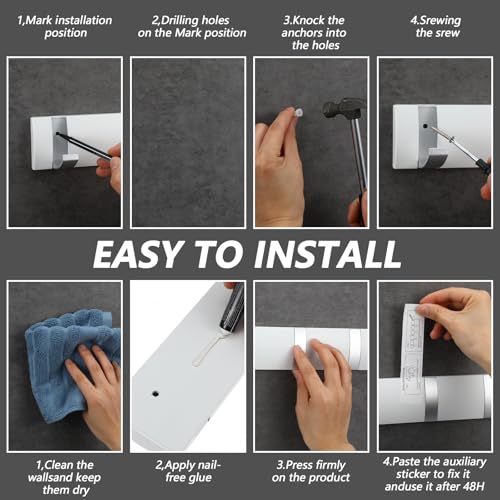 1,Mark installation position

2,Drilling holes on the Mark position

3.Knock the anchors into the holes

4.Srewing the srew

EASY TO INSTALL

1,Clean the wallsand keep them dry

2,Apply nail-free glue

3.Press firmly on the product

4.Paste the auxiliary sticker to fix it anduse it after 48H