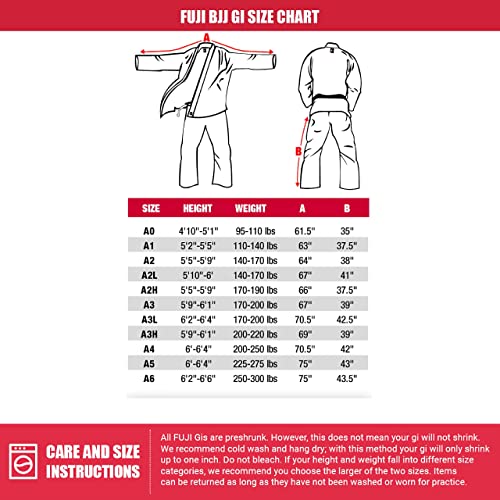 FUJI BJJ GI SIZE CHART

A

B

| SIZE | HEIGHT | WEIGHT | A | B |
|---|---|---|---|---|
| A0 | 4'10"-5'1" | 95-110 lbs | 61.5" | 35" |
| A1 | 5'2"-5'5" | 110-140 lbs | 63" | 37.5" |
| A2 | 5'5"-5'9" | 140-170 lbs | 64" | 38" |
| A2L | 5'10"-6' | 140-170 lbs | 67" | 41" |
| A2H | 5'5"-5'9" | 170-190 lbs | 66" | 37.5" |
| A3 | 5'9"-6'1" | 170-200 lbs | 67" | 39" |
| A3L | 6'2"-6'4" | 170-200 lbs | 70.5" | 42.5" |
| A3H | 5'9"-6'1" | 200-220 lbs | 69" | 39" |
| A4 | 6'-6'4" | 200-250 lbs | 70.5" | 42" |
| A5 | 6'-6'4" | 225-275 lbs | 75" | 43" |
| A6 | 6'2"-6'6" | 250-300 lbs | 75" | 43.5" |

CARE AND SIZE INSTRUCTIONS

All FUJI Gis are preshrunk. However, this does not mean your gi will not shrink. We recommend cold wash and hang dry; with this method your gi will only shrink up to one inch. Do not bleach. If your height and weight fall into different size categories, we recommend you choose the larger of the two sizes. Items can be returned as long as they have not been washed or worn for practice.