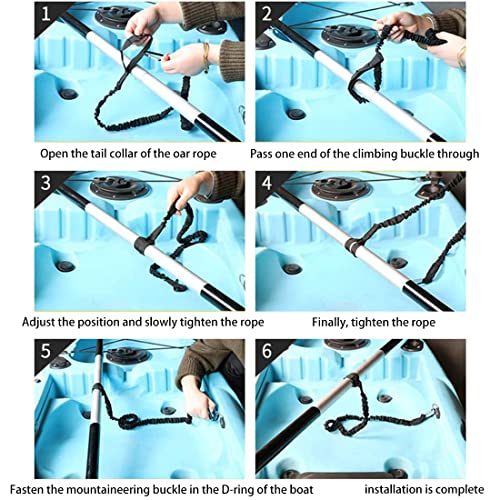 1

Open the tail collar of the oar rope

2

Pass one end of the climbing buckle through

3

Adjust the position and slowly tighten the rope

4

Finally, tighten the rope

5

Fasten the mountaineering buckle in the D-ring of the boat

6

installation is complete