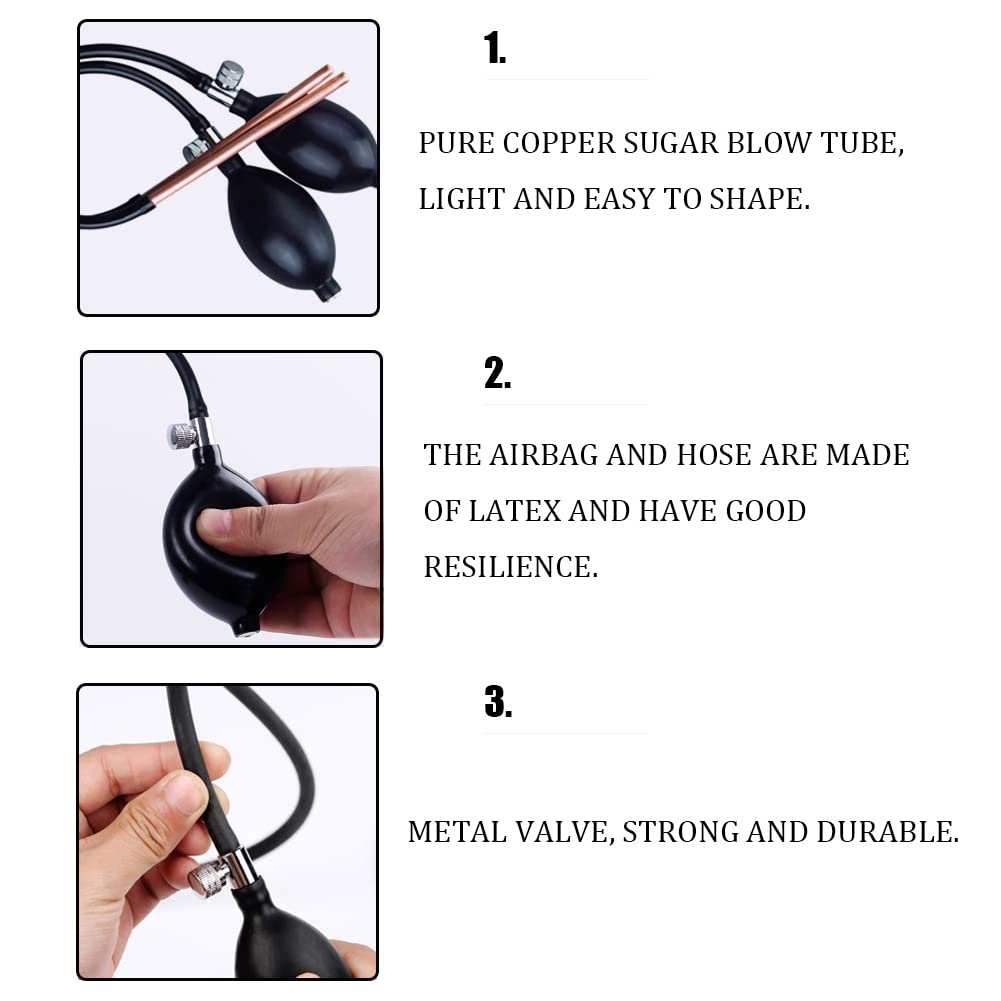 1.

PURE COPPER SUGAR BLOW TUBE, LIGHT AND EASY TO SHAPE.

2.

THE AIRBAG AND HOSE ARE MADE OF LATEX AND HAVE GOOD RESILIENCE.

3.

METAL VALVE, STRONG AND DURABLE.