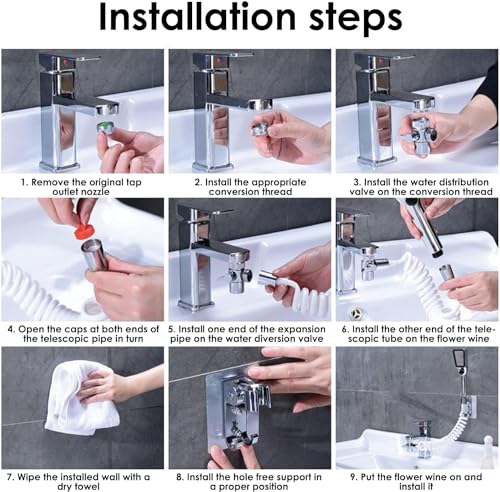 Installation steps

1. Remove the original tap outlet nozzle

2. Install the appropriate conversion thread

3. Install the water distribution valve on the conversion thread

4. Open the caps at both ends of the telescopic pipe in turn

5. Install one end of the expansion pipe on the water diversion valve

6. Install the other end of the telescopic tube on the flower wine

7. Wipe the installed wall with a dry towel

8. Install the hole free support in a proper position

9. Put the flower wine on and install it