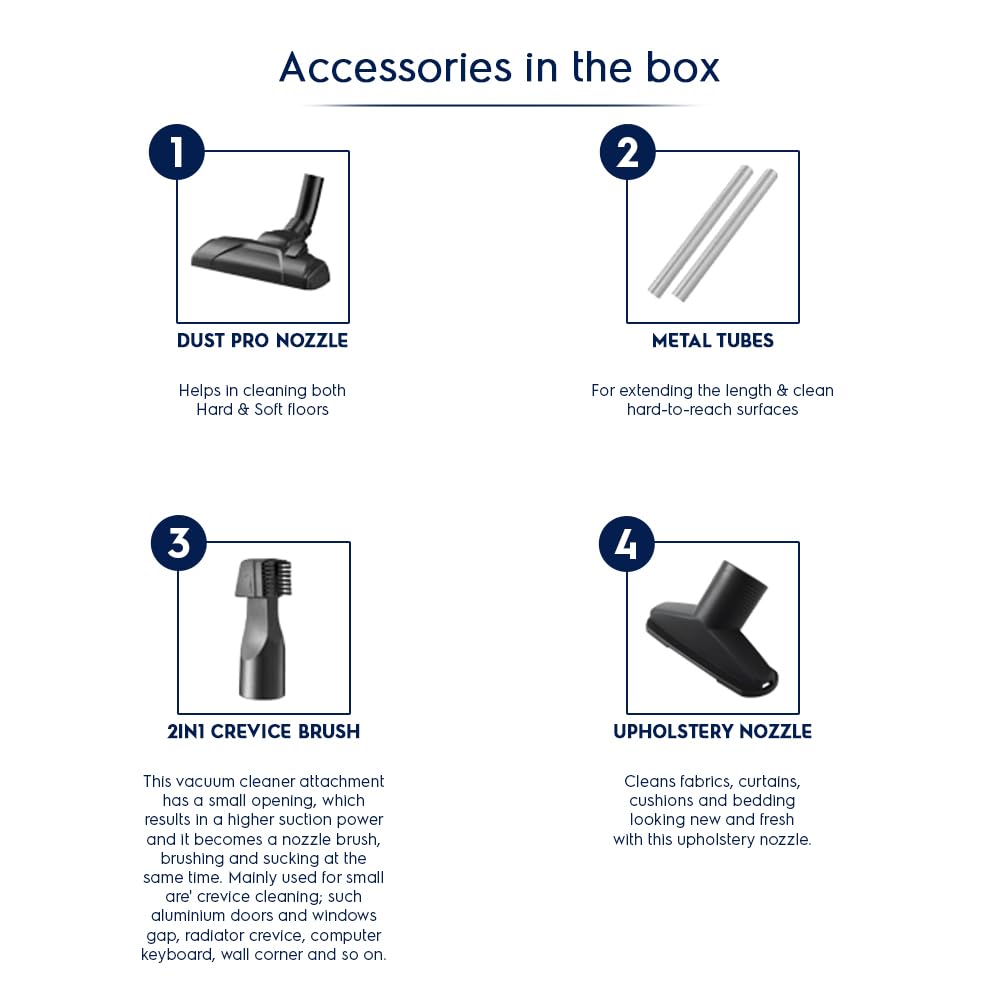 Accessories in the box

1

DUST PRO NOZZLE

Helps in cleaning both Hard & Soft floors

2

METAL TUBES

For extending the length & clean hard-to-reach surfaces

3

2IN1 CREVICE BRUSH

This vacuum cleaner attachment has a small opening, which results in a higher suction power and it becomes a nozzle brush, brushing and sucking at the same time. Mainly used for small are' crevice cleaning; such aluminium doors and windows gap, radiator crevice, computer keyboard, wall corner and so on.

4

UPHOLSTERY NOZZLE

Cleans fabrics, curtains, cushions and bedding looking new and fresh with this upholstery nozzle.