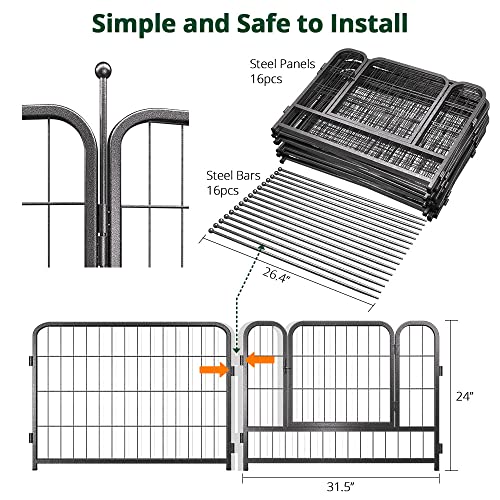 Simple and Safe to Install

Steel Panels
16pcs

Steel Bars
16pcs

26.4"

24"

31.5"