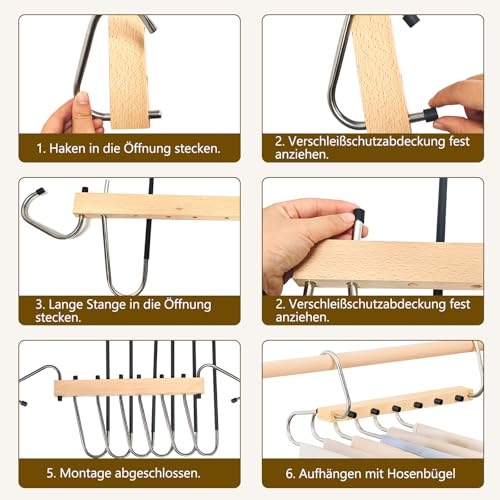 1. Haken in die Öffnung stecken.

2. Verschleißschutzabdeckung fest anziehen.

3. Lange Stange in die Öffnung stecken.

2. Verschleißschutzabdeckung fest anziehen.

5. Montage abgeschlossen.

6. Aufhängen mit Hosenbügel