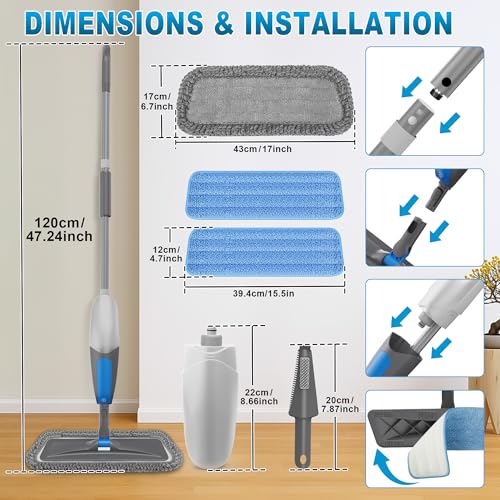 DIMENSIONS & INSTALLATION

120cm/ 47.24inch

17cm/ 6.7inch

43cm/17inch

12cm/ 4.7inch

39.4cm/15.5in

22cm/ 8.66inch

20cm/ 7.87inch