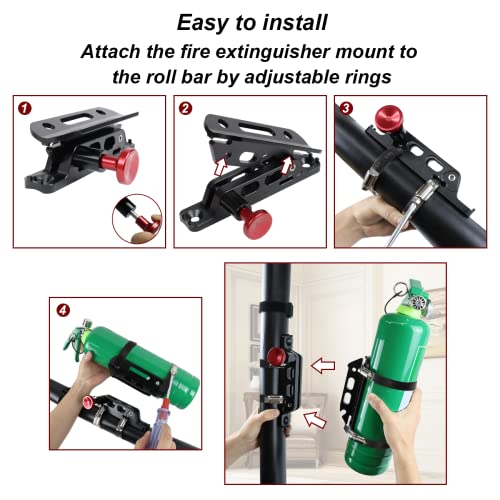 Easy to install

Attach the fire extinguisher mount to the roll bar by adjustable rings

1

2

3

4