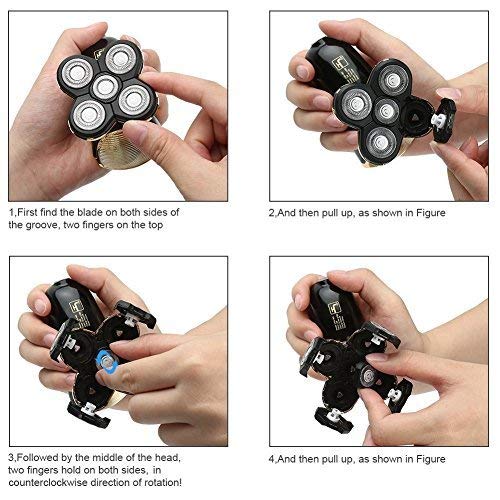 1,First find the blade on both sides of the groove, two fingers on the top

2,And then pull up, as shown in Figure

3,Followed by the middle of the head, two fingers hold on both sides, in counterclockwise direction of rotation!

4,And then pull up, as shown in Figure