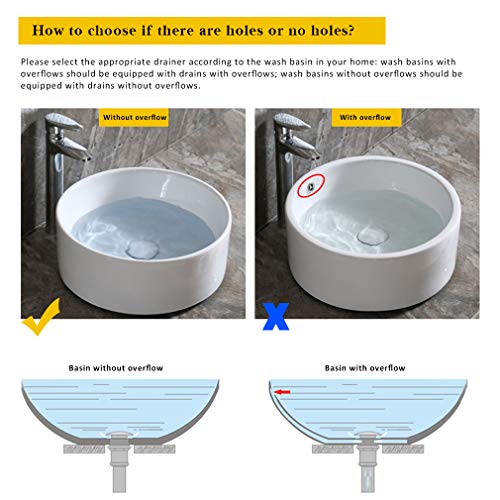 How to choose if there are holes or no holes?

Please select the appropriate drainer according to the wash basin in your home: wash basins with overflows should be equipped with drains with overflows; wash basins without overflows should be equipped with drains without overflows.

Without overflow

With overflow

Basin without overflow

Basin with overflow