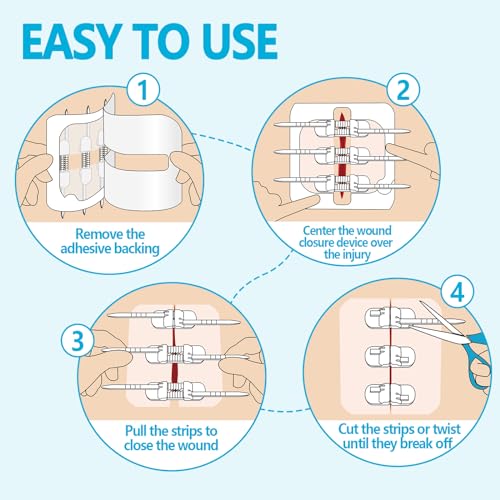 EASY TO USE

1

Remove the adhesive backing

2

Center the wound closure device over the injury

3

Pull the strips to close the wound

4

Cut the strips or twist until they break off