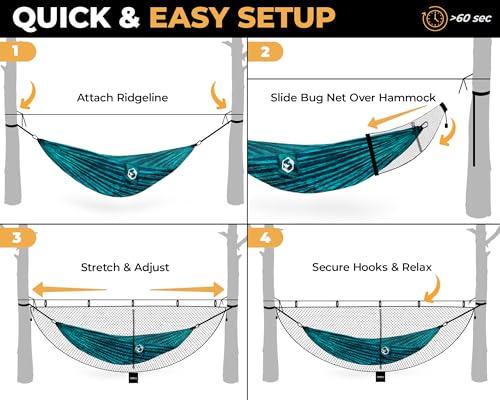 QUICK & EASY SETUP

>60 sec

1

Attach Ridgeline

2

Slide Bug Net Over Hammock

3

Stretch & Adjust

4

Secure Hooks & Relax