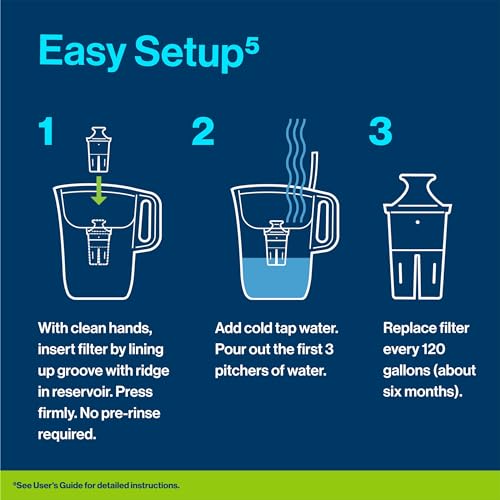 Easy Setup$^5$

1

With clean hands, insert filter by lining up groove with ridge in reservoir. Press firmly. No pre-rinse required.

2

Add cold tap water. Pour out the first 3 pitchers of water.

3

Replace filter every 120 gallons (about six months).

$^5$See User's Guide for detailed instructions.