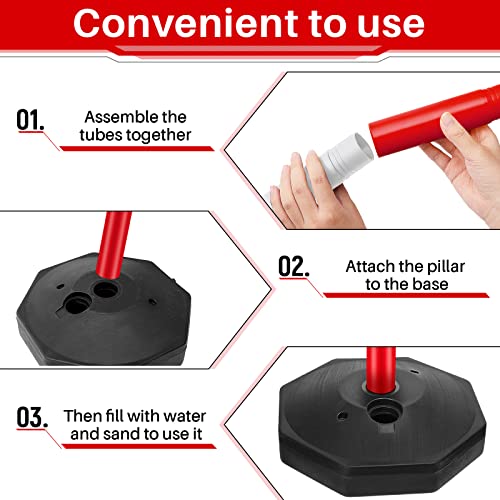 Convenient to use

01. Assemble the tubes together

02. Attach the pillar to the base

03. Then fill with water and sand to use it