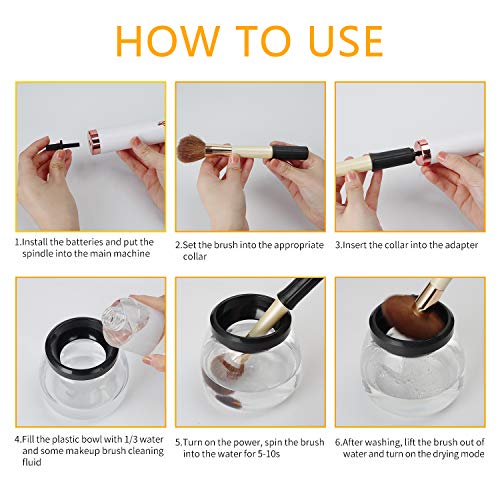 HOW TO USE

1.Install the batteries and put the spindle into the main machine

2.Set the brush into the appropriate collar

3.Insert the collar into the adapter

4.Fill the plastic bowl with 1/3 water and some makeup brush cleaning fluid

5.Turn on the power, spin the brush into the water for 5-10s

6.After washing, lift the brush out of water and turn on the drying mode