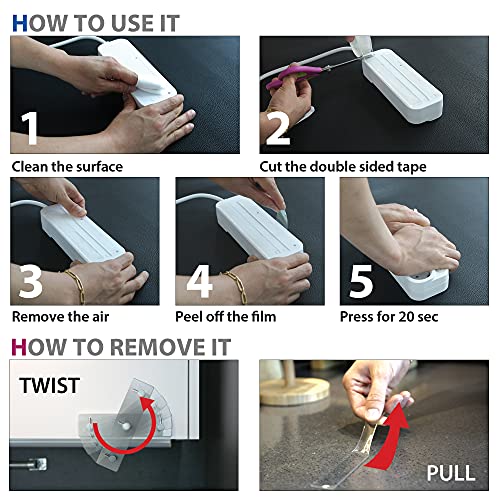 HOW TO USE IT

1

Clean the surface

2

Cut the double sided tape

3

Remove the air

4

Peel off the film

5

Press for 20 sec

HOW TO REMOVE IT

TWIST

PULL