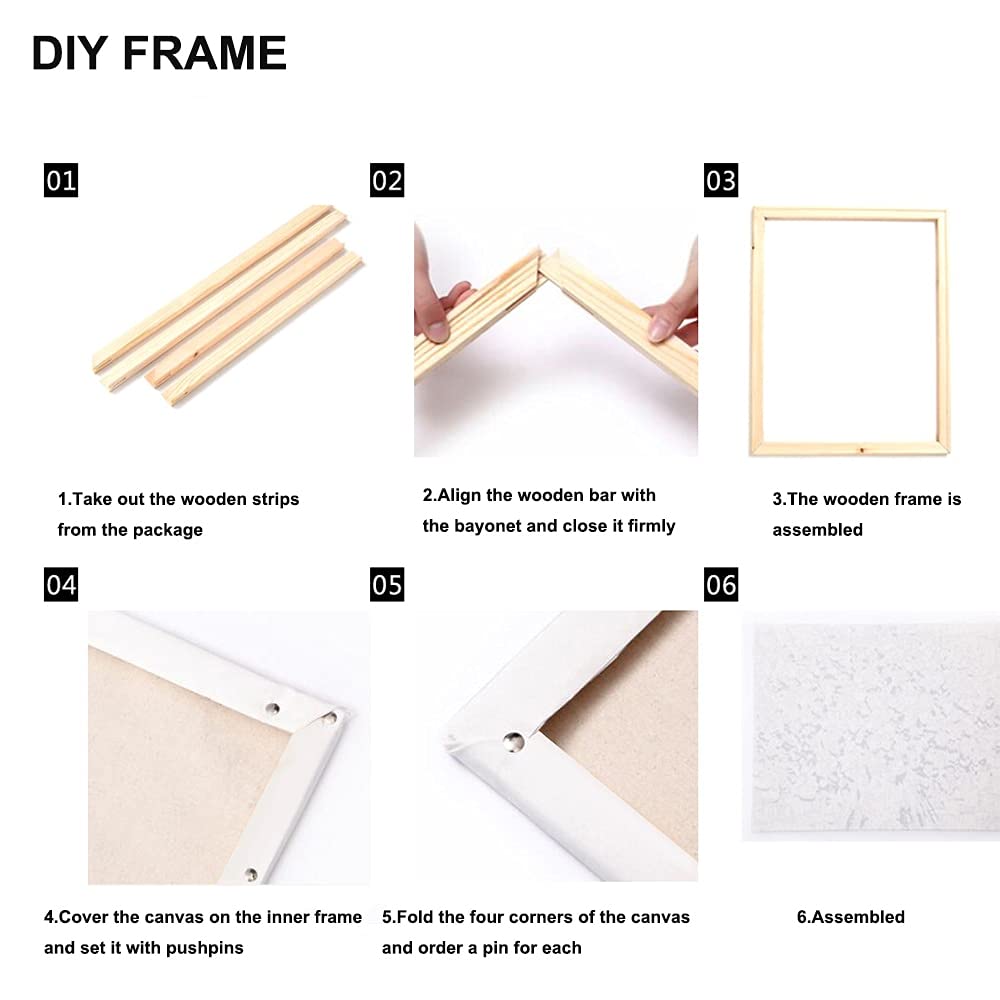 DIY FRAME

01

1.Take out the wooden strips from the package

02

2.Align the wooden bar with the bayonet and close it firmly

03

3.The wooden frame is assembled

04

4.Cover the canvas on the inner frame and set it with pushpins

05

5.Fold the four corners of the canvas and order a pin for each

06

6.Assembled