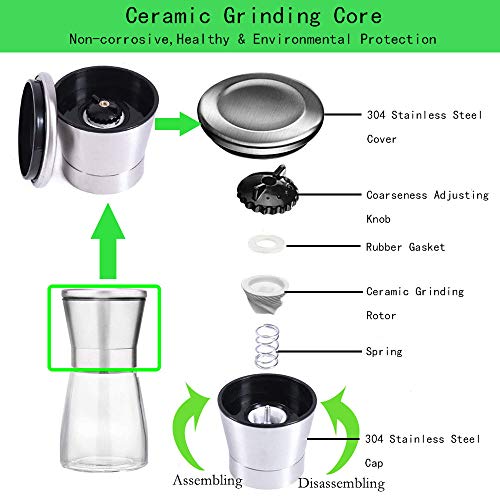 Ceramic Grinding Core
Non-corrosive,Healthy & Environmental Protection

304 Stainless Steel Cover

Coarseness Adjusting Knob

Rubber Gasket

Ceramic Grinding Rotor

Spring

304 Stainless Steel Cap

Assembling

Disassembling