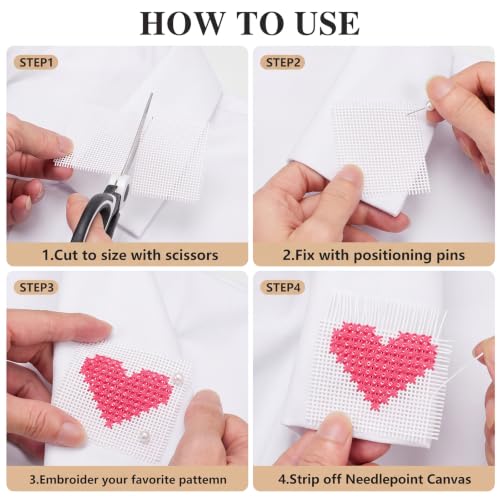 HOW TO USE

STEP1

1.Cut to size with scissors

STEP2

2.Fix with positioning pins

STEP3

3.Embroider your favorite pattemn

STEP4

4.Strip off Needlepoint Canvas