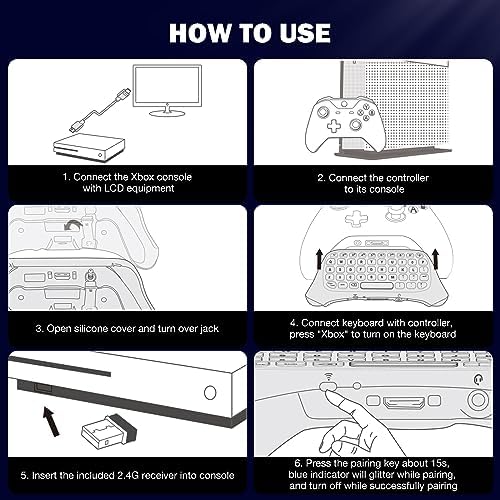 HOW TO USE

1. Connect the Xbox console with LCD equipment

2. Connect the controller to its console

3. Open silicone cover and turn over jack

4. Connect keyboard with controller, press "Xbox" to turn on the keyboard

5. Insert the included 2.4G receiver into console

6. Press the pairing key about 15s, blue indicator will glitter while pairing, and turn off while successfully pairing