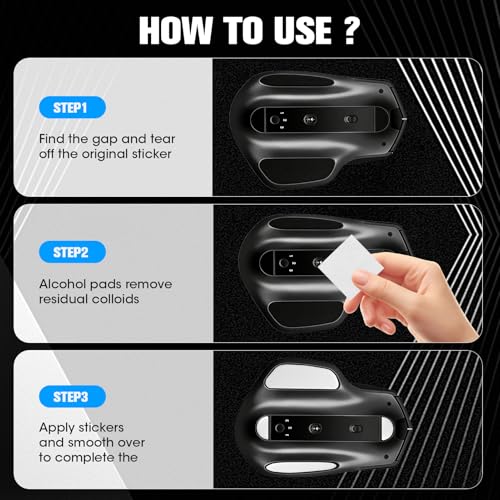 HOW TO USE ?

STEP1

Find the gap and tear off the original sticker

STEP2

Alcohol pads remove residual colloids

STEP3

Apply stickers and smooth over to complete the