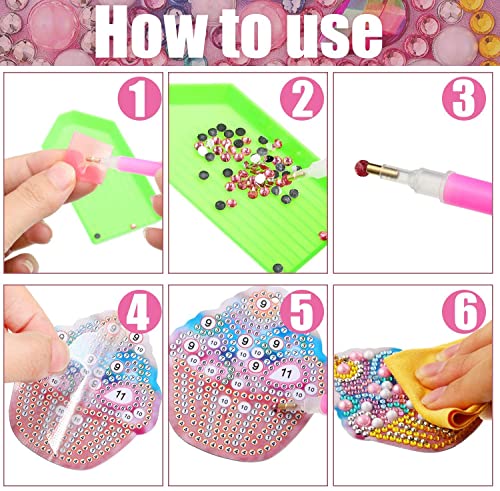 How to use

1

2

3

4

5

6