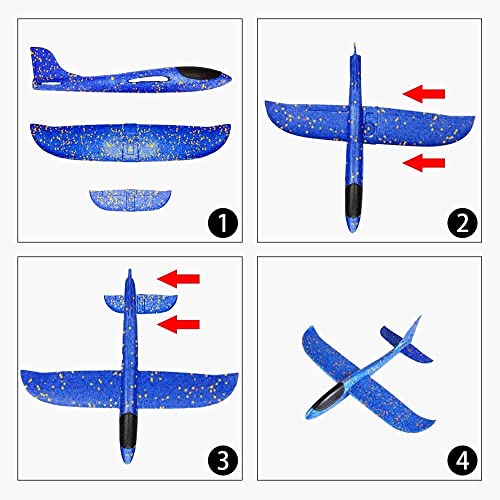 1
2
3
4