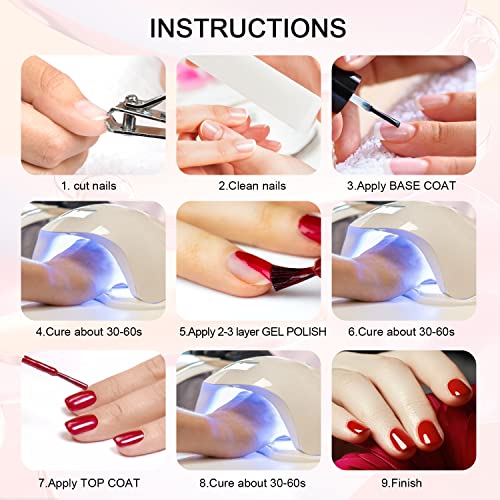 INSTRUCTIONS

1. cut nails

2.Clean nails

3.Apply BASE COAT

4.Cure about 30-60s

5.Apply 2-3 layer GEL POLISH

6.Cure about 30-60s

7.Apply TOP COAT

8.Cure about 30-60s

9.Finish