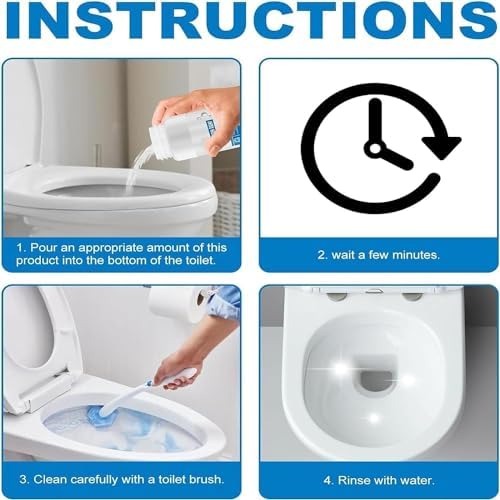 INSTRUCTIONS

1. Pour an appropriate amount of this product into the bottom of the toilet.

2. wait a few minutes.

3. Clean carefully with a toilet brush.

4. Rinse with water.