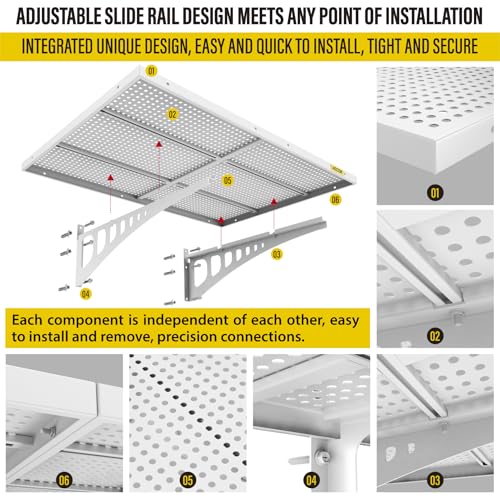 ADJUSTABLE SLIDE RAIL DESIGN MEETS ANY POINT OF INSTALLATION

INTEGRATED UNIQUE DESIGN, EASY AND QUICK TO INSTALL, TIGHT AND SECURE

01

02

05

06

03

04

Each component is independent of each other, easy to install and remove, precision connections.

01

02

06

05

04

03