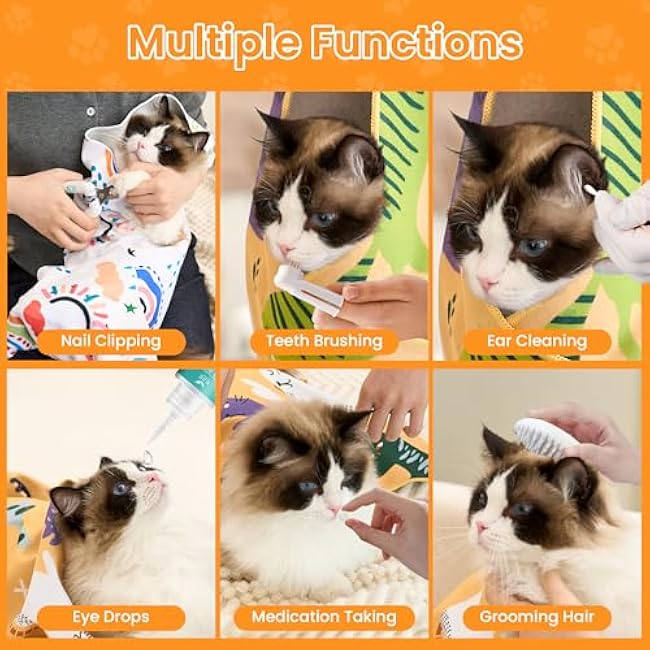 Multiple Functions

Nail Clipping

Teeth Brushing

Ear Cleaning

Eye Drops

Medication Taking

Grooming Hair