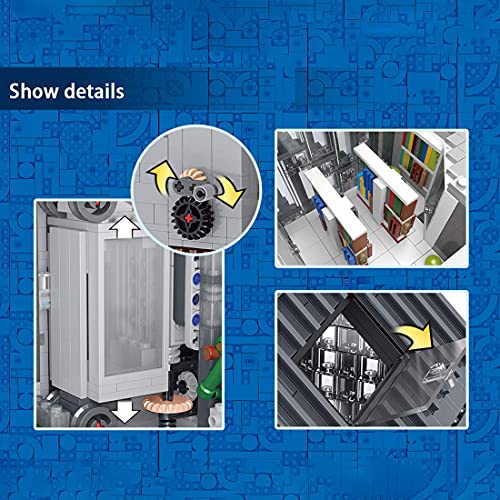 Show details