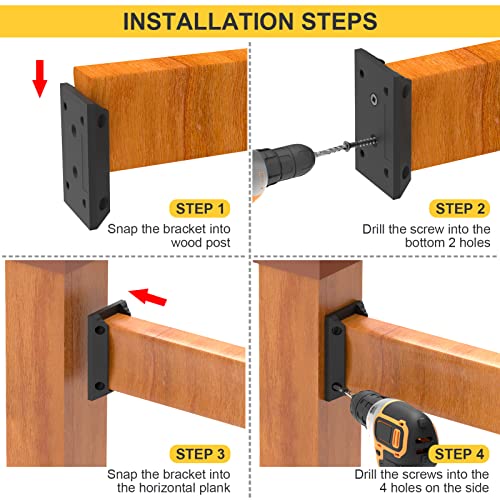 INSTALLATION STEPS

STEP 1
Snap the bracket into wood post

STEP 2
Drill the screw into the bottom 2 holes

STEP 3
Snap the bracket into the horizontal plank

STEP 4
Drill the screws into the 4 holes on the side