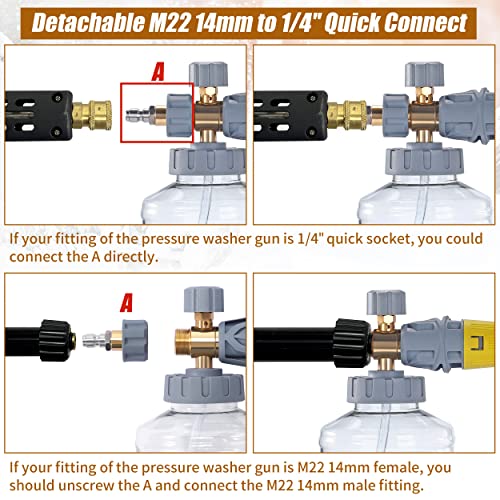 Detachable M22 14mm to 1/4" Quick Connect

A

If your fitting of the pressure washer gun is 1/4" quick socket, you could connect the A directly.

A

If your fitting of the pressure washer gun is M22 14mm female, you should unscrew the A and connect the M22 14mm male fitting.