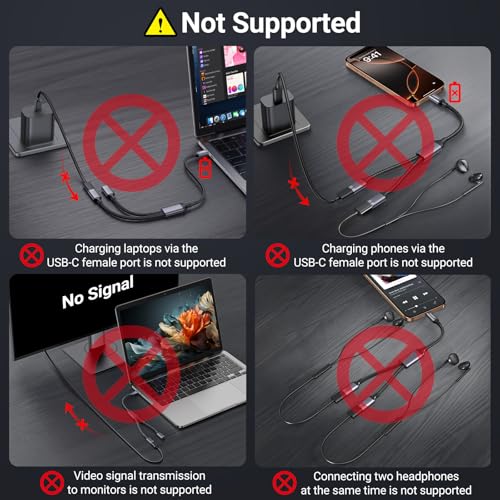 Not Supported

9:41

Charging laptops via the USB-C female port is not supported

Charging phones via the USB-C female port is not supported

No Signal

Video signal transmission to monitors is not supported

Connecting two headphones at the same time is not supported