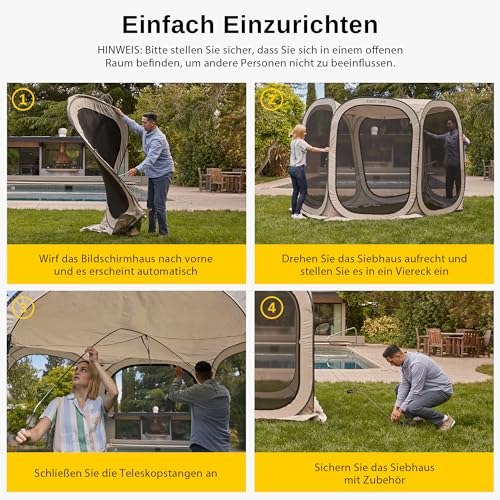 Einfach Einzurichten

HINWEIS: Bitte stellen Sie sicher, dass Sie sich in einem offenen Raum befinden, um andere Personen nicht zu beeinflussen.

1

Wirf das Bildschirmhaus nach vorne und es erscheint automatisch

2

Drehen Sie das Siebhaus aufrecht und stellen Sie es in ein Viereck ein

3

Schließen Sie die Teleskopstangen an

4

Sichern Sie das Siebhaus mit Zubehör