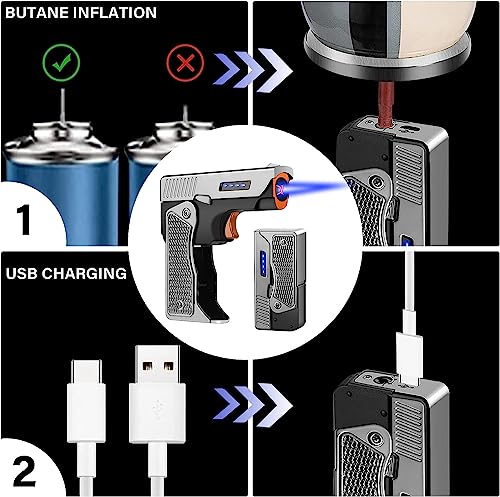 BUTANE INFLATION

1

USB CHARGING

2