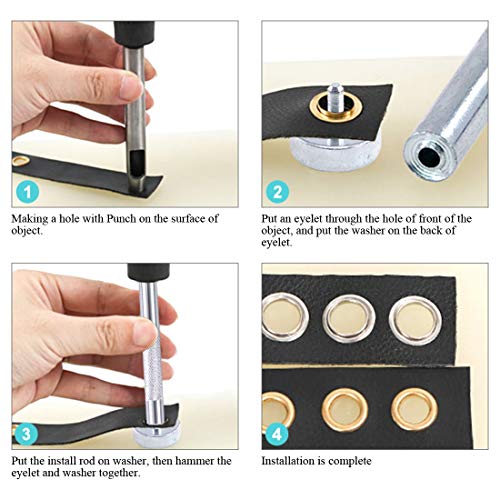 1

Making a hole with Punch on the surface of object.

2

Put an eyelet through the hole of front of the object, and put the washer on the back of eyelet.

3

Put the install rod on washer, then hammer the eyelet and washer together.

4

Installation is complete