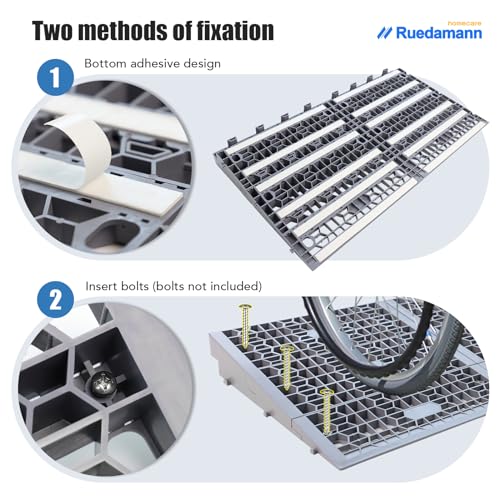 Two methods of fixation

homecare
Ruedamann

1
Bottom adhesive design

2
Insert bolts (bolts not included)