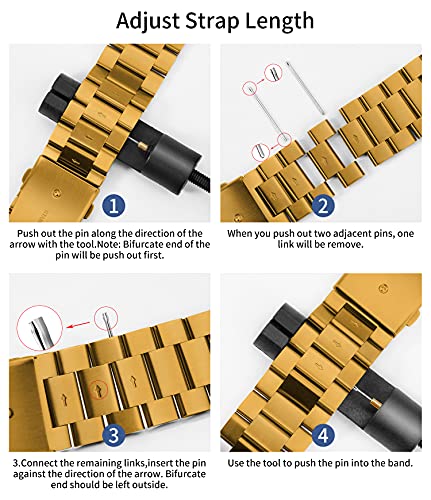 Adjust Strap Length

1

Push out the pin along the direction of the arrow with the tool.Note: Bifurcate end of the pin will be push out first.

2

When you push out two adjacent pins, one link will be remove.

3

3.Connect the remaining links,insert the pin against the direction of the arrow. Bifurcate end should be left outside.

4

Use the tool to push the pin into the band.