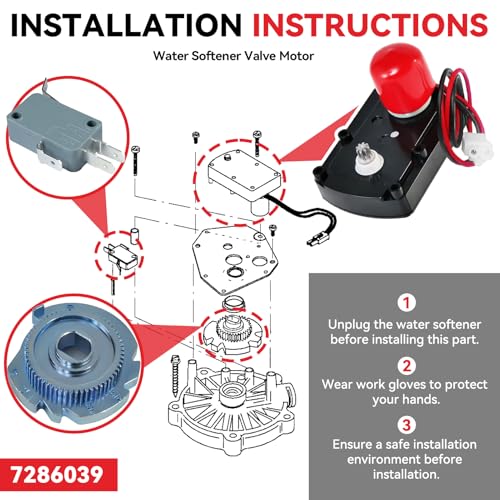 INSTALLATION INSTRUCTIONS

Water Softener Valve Motor

1
Unplug the water softener before installing this part.

2
Wear work gloves to protect your hands.

3
Ensure a safe installation environment before installation.

7286039