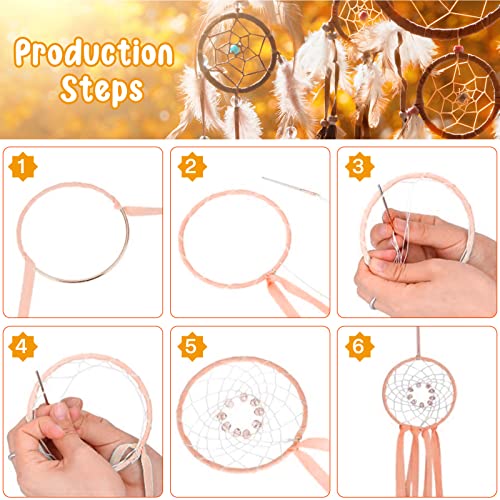 Production Steps

1

2

3

4

5

6