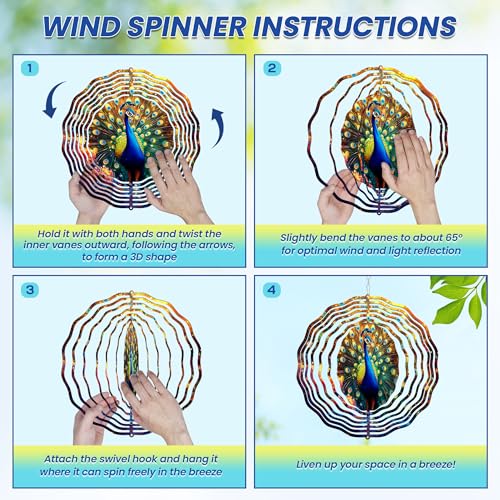 WIND SPINNER INSTRUCTIONS

1

Hold it with both hands and twist the inner vanes outward, following the arrows, to form a 3D shape

2

Slightly bend the vanes to about 65° for optimal wind and light reflection

3

Attach the swivel hook and hang it where it can spin freely in the breeze

4

Liven up your space in a breeze!