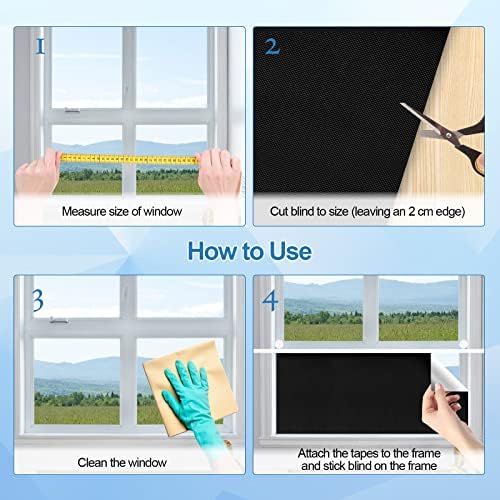 1

Measure size of window

2

Cut blind to size (leaving an 2 cm edge)

How to Use

3

Clean the window

4

Attach the tapes to the frame and stick blind on the frame