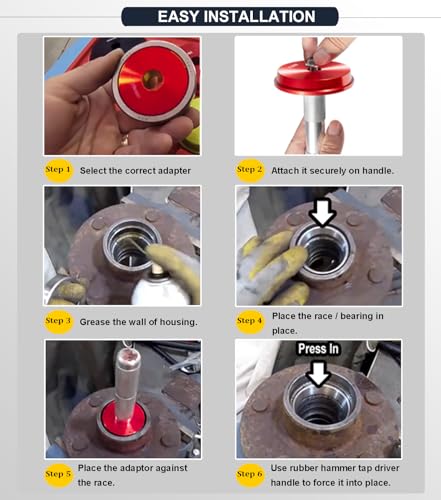 EASY INSTALLATION

Step 1 Select the correct adapter

Step 2 Attach it securely on handle.

Step 3 Grease the wall of housing.

Step 4 Place the race / bearing in place.

Step 5 Place the adaptor against the race.

Press In

Step 6 Use rubber hammer tap driver handle to force it into place.