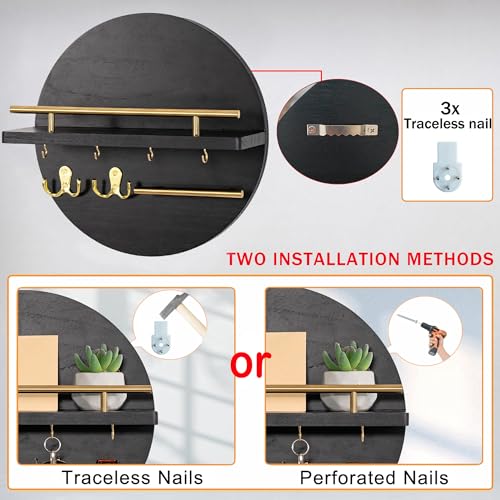 3x
Traceless nail

TWO INSTALLATION METHODS

or

Traceless Nails

Perforated Nails