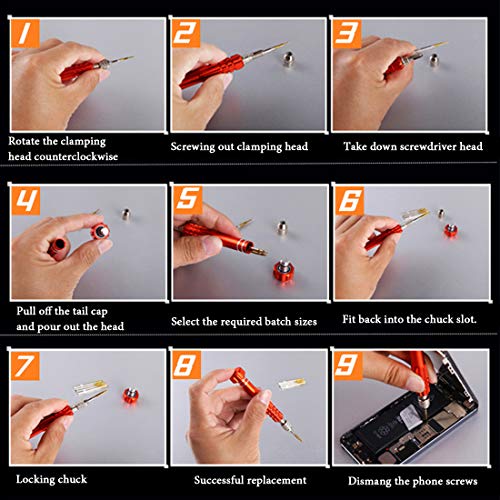 1

Rotate the clamping head counterclockwise

2

Screwing out clamping head

3

Take down screwdriver head

4

Pull off the tail cap and pour out the head

5

Select the required batch sizes

6

Fit back into the chuck slot.

7

Locking chuck

8

Successful replacement

9

Dismang the phone screws